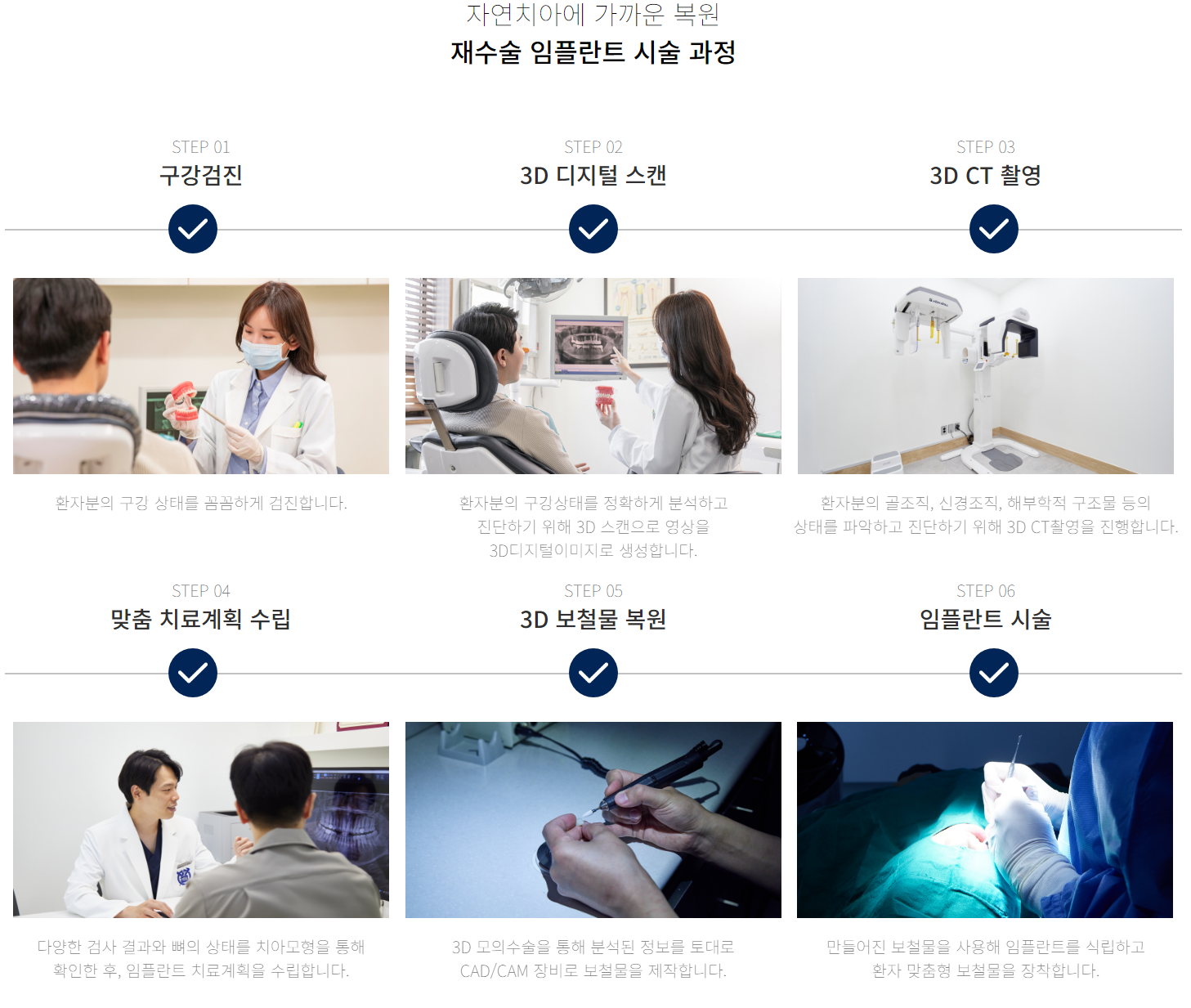 자연치아에 가까운 복원
재수술 임플란트 시술 과정

STEP 01
구강검진

환자분의 구강 상태를 꼼꼼하게 검진합니다.

STEP 02
3D 디지털 스캔

환자분의 구강상태를 정확하게 분석하고 진단하기 위해 3D 스캔으로 영상을 3D디지털이미지로 생성합니다.

STEP 03
3D CT 촬영

환자분의 골조직, 신경조직, 해부학적 구조물 등의 상태를 파악하고 진단하기 위해 3D CT촬영을 진행합니다.

STEP 04
맞춤 치료계획 수립

다양한 검사 결과와 뼈의 상태를 치아모형을 통해 확인한 후, 임플란트 치료계획을 수립합니다.

STEP 05
3D 보철물 복원

3D 모의수술을 통해 분석된 정보를 토대로 CAD/CAM 장비로 보철물을 제작합니다.

STEP 06
임플란트 시술

만들어진 보철물을 사용해 임플란트를 식립하고 환자 맞춤형 보철물을 장착합니다.