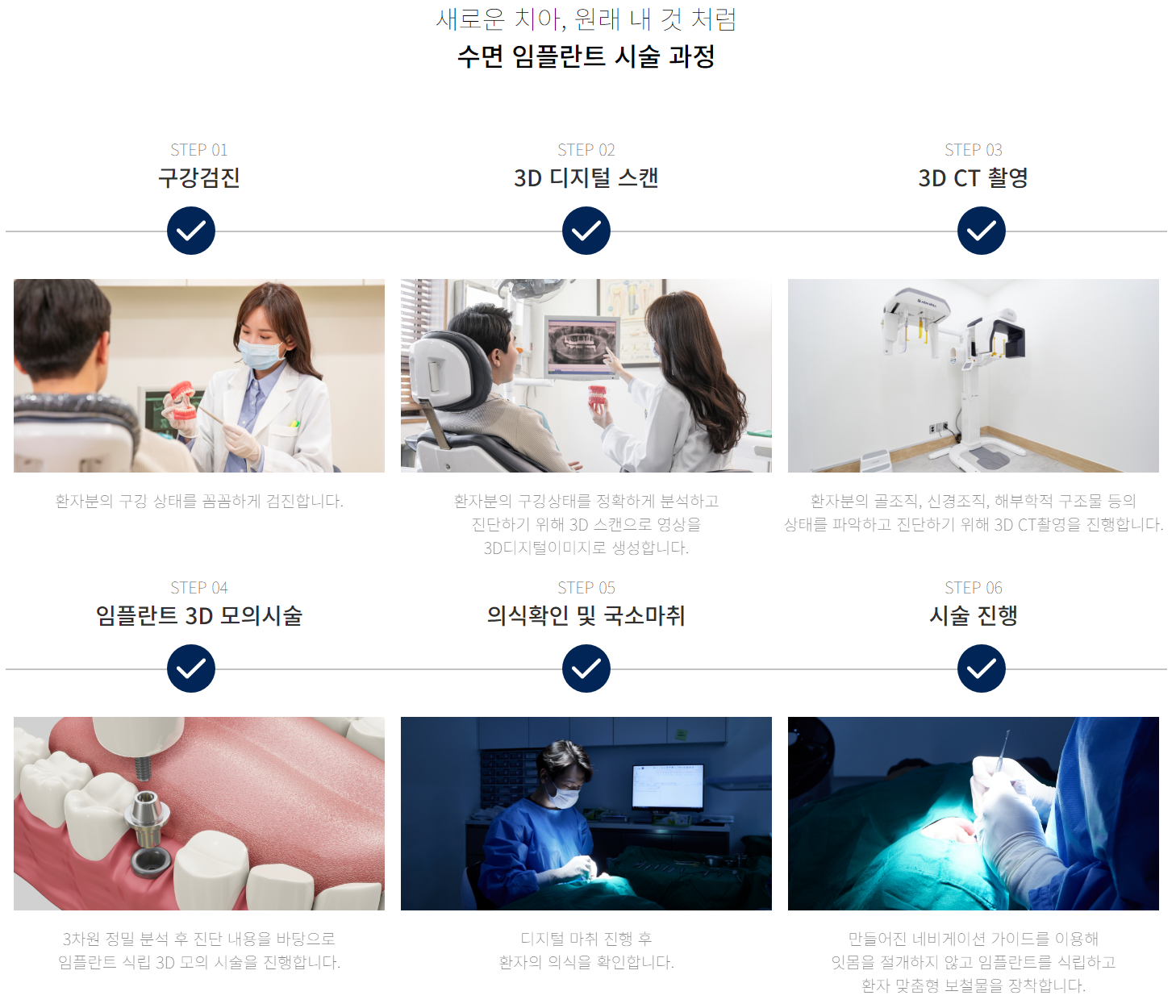 새로운 치아, 원래 내 것 처럼
수면 임플란트 시술 과정

STEP 01
구강검진

환자분의 구강 상태를 꼼꼼하게 검진합니다.

STEP 02
3D 디지털 스캔

환자분의 구강상태를 정확하게 분석하고 진단하기 위해 3D 스캔으로 영상을 3D디지털이미지로 생성합니다.

STEP 03
3D CT 촬영

환자분의 골조직, 신경조직, 해부학적 구조물 등의 상태를 파악하고 진단하기 위해 3D CT촬영을 진행합니다.

STEP 04
임플란트 3D 모의시술

3차원 정밀 분석 후 진단 내용을 바탕으로 임플란트 식립 3D 모의 시술을 진행합니다.

STEP 05
의식확인 및 국소마취

디지털 마취 진행 후 환자의 의식을 확인합니다.

STEP 06
시술 진행

만들어진 네비게이션 가이드를 이용해 잇몸을 절개하지 않고 임플란트를 식립하고 환자 맞춤형 보철물을 장착합니다.